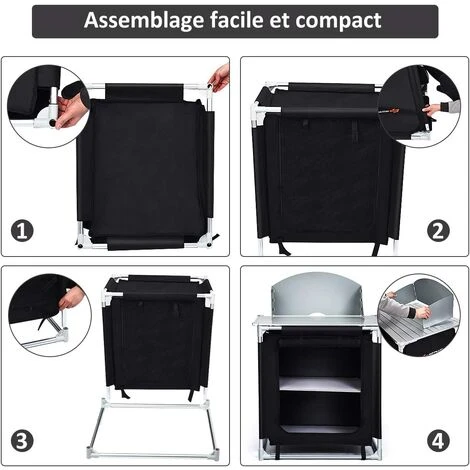 Assemblage facile et compact

1

2

3

4