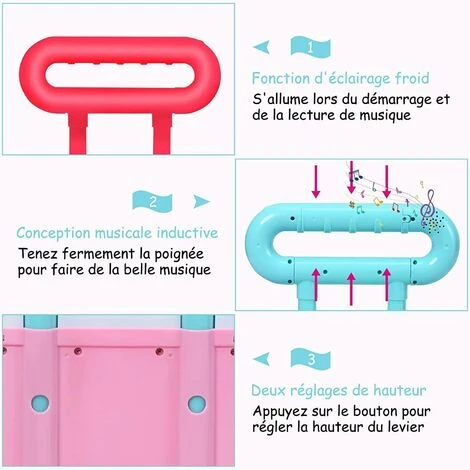 1

Fonction d'éclairage froid

S'allume lors du démarrage et de la lecture de musique

2

Conception musicale inductive

Tenez fermement la poignée pour faire de la belle musique

3

Deux réglages de hauteur

Appuyez sur le bouton pour régler la hauteur du levier